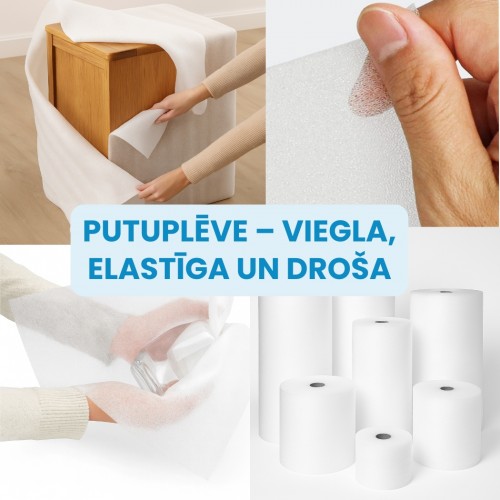 PUTUPLĒVE – VIEGLA, ELASTĪGA UN DROŠA